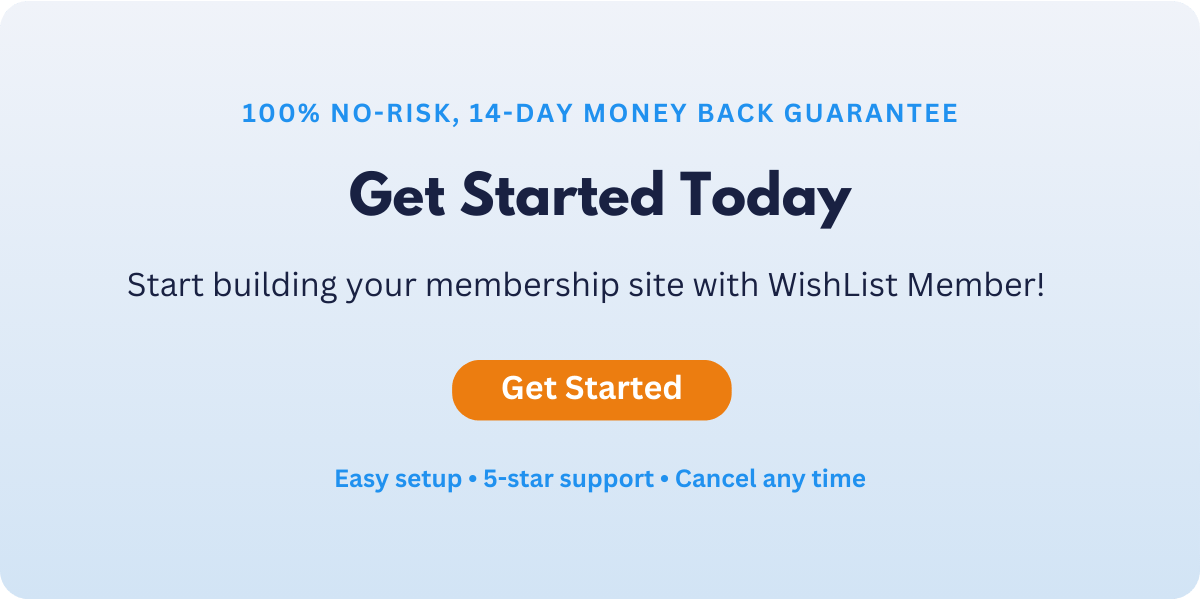 100% NO-RISK, 14-DAY MONEY BACK GUARANTEE

Get Started Today

Start building your membership site with WishList Member!

Get Started

Easy setup • 5-star support • Cancel any time